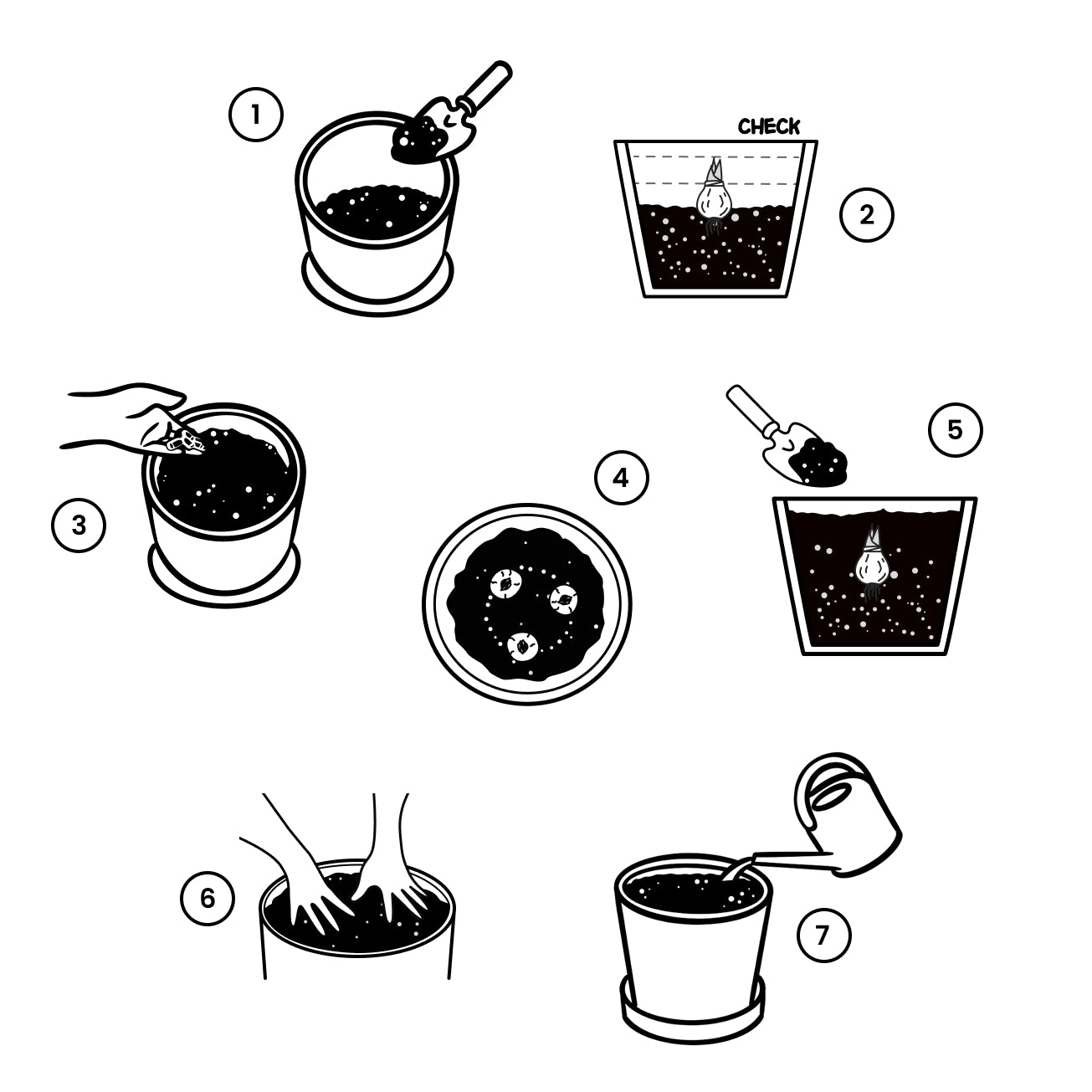 1

CHECK

2

3

4

5

6

7